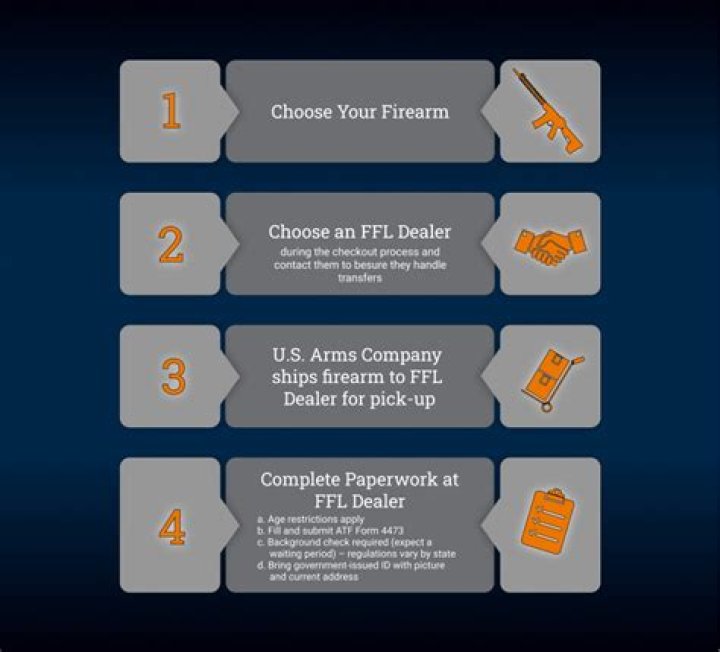 1

Choose Your Firearm

2

Choose an FFL Dealer

during the checkout process and contact them to besure they handle transfers

3

U.S. Arms Company ships firearm to FFL Dealer for pick-up

4

Complete Paperwork at FFL Dealer

a. Age restrictions apply
b. Fill and submit ATF Form 4473
c. Background check required (expect a waiting period) – regulations vary by state
d. Bring government-issued ID with picture and current address