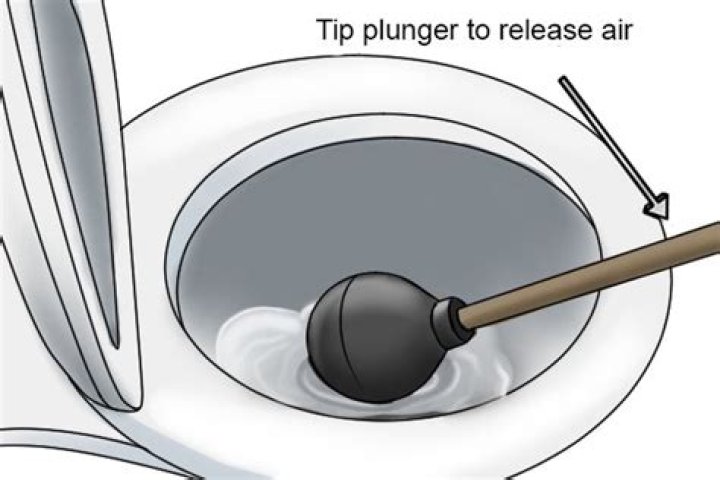 Tip plunger to release air