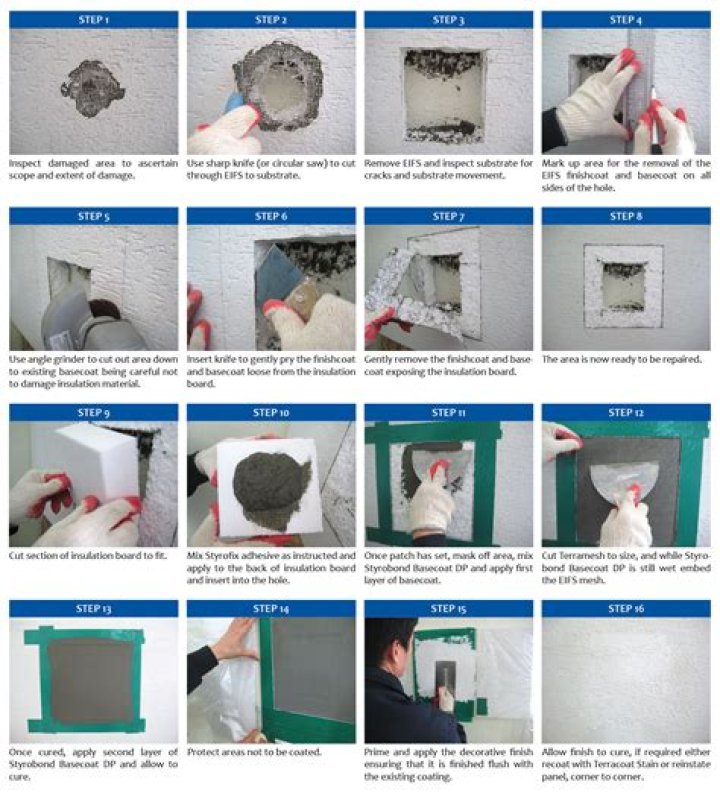 STEP 1

Inspect damaged area to ascertain scope and extent of damage.

STEP 2

Use sharp knife (or circular saw) to cut through EIFS to substrate.

STEP 3

Remove EIFS and inspect substrate for cracks and substrate movement.

STEP 4

Mark up area for the removal of the EIFS finishcoat and basecoat on all sides of the hole.

STEP 5

Use angle grinder to cut out area down to existing basecoat being careful not to damage insulation material.

STEP 6

Insert knife to gently pry the finishcoat and basecoat loose from the insulation board.

STEP 7

Gently remove the finishcoat and basecoat exposing the insulation board.

STEP 8

The area is now ready to be repaired.

STEP 9

Cut section of insulation board to fit.

STEP 10

Mix Styrofix adhesive as instructed and apply to the back of insulation board and insert into the hole.

STEP 11

Once patch has set, mask off area, mix Styrobond Basecoat DP and apply first layer of basecoat.

STEP 12

Cut Terramesh to size, and while Styrobond Basecoat DP is still wet embed the EIFS mesh.

STEP 13

Once cured, apply second layer of Styrobond Basecoat DP and allow to cure.

STEP 14

Protect areas not to be coated.

STEP 15

Prime and apply the decorative finish ensuring that it is finished flush with the existing coating.

STEP 16

Allow finish to cure, if required either recoat with Terracoat Stain or reinstate panel, corner to corner.