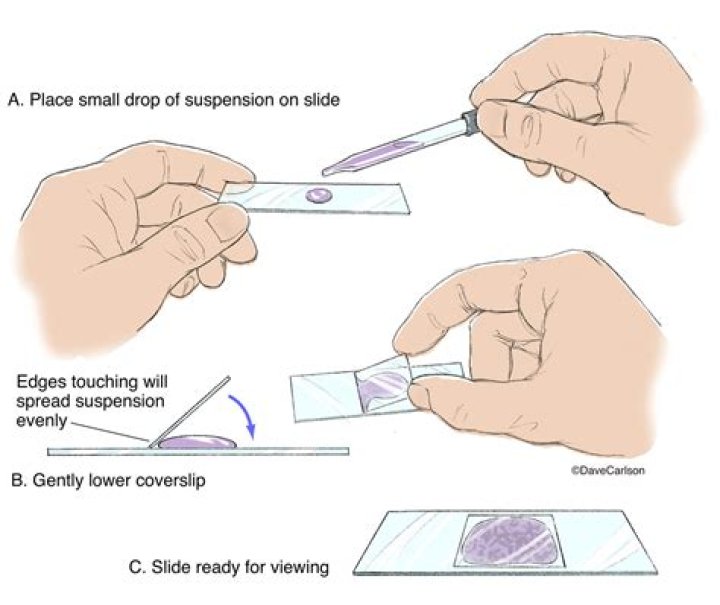 A. Place small drop of suspension on slide

Edges touching will spread suspension evenly

B. Gently lower coverslip

©DaveCarlson

C. Slide ready for viewing