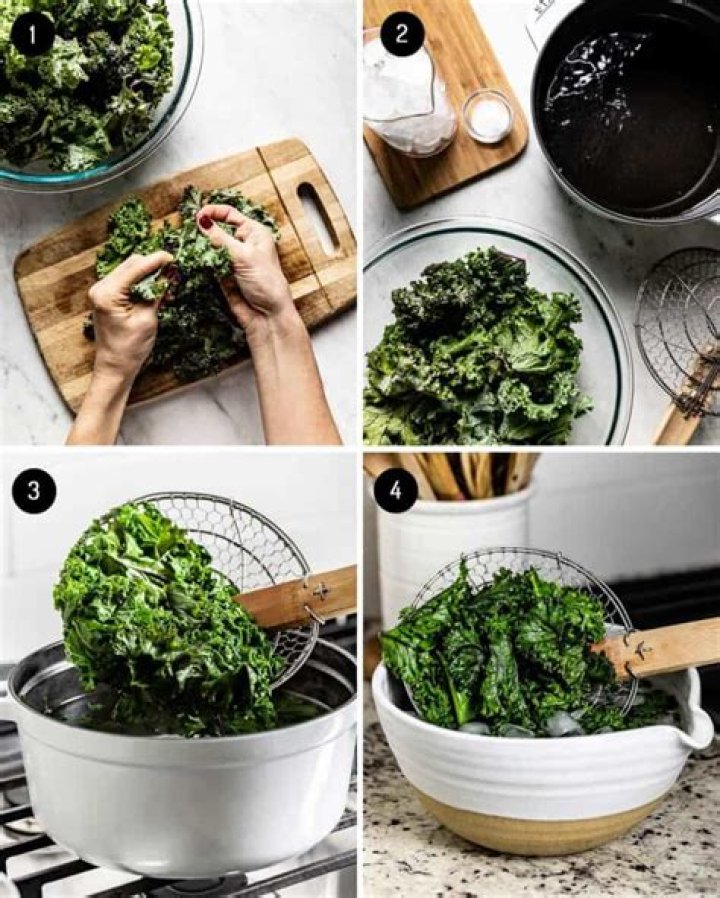 1

2

3

4