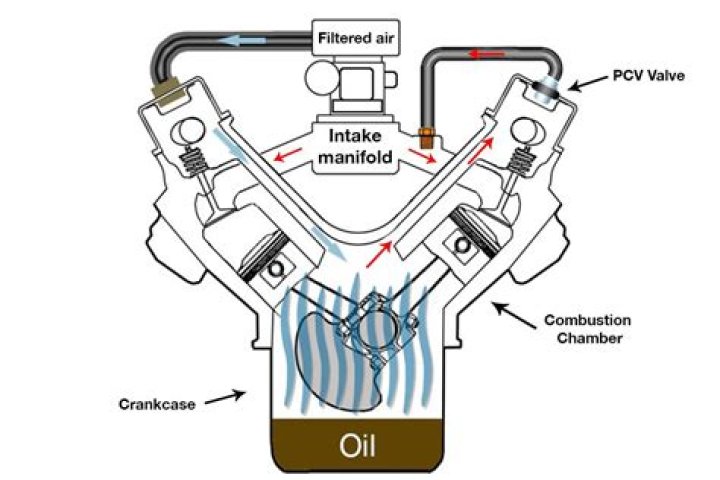 Filtered air

PCV Valve

Intake manifold

Combustion Chamber

Crankcase

Oil