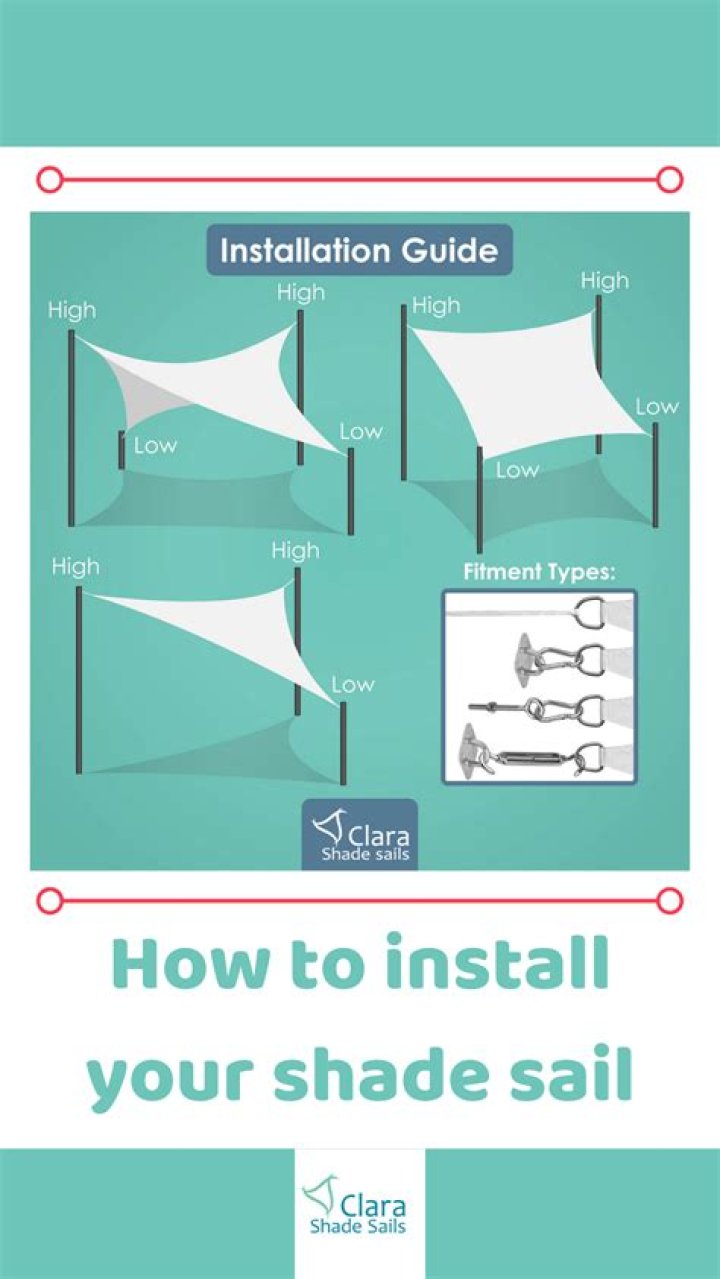 Installation Guide

High

High

Low

Low

High

High

Low

Low

High

High

Low

Fitment Types:

Clara
Shade sails

How to install your shade sail

Clara
Shade Sails