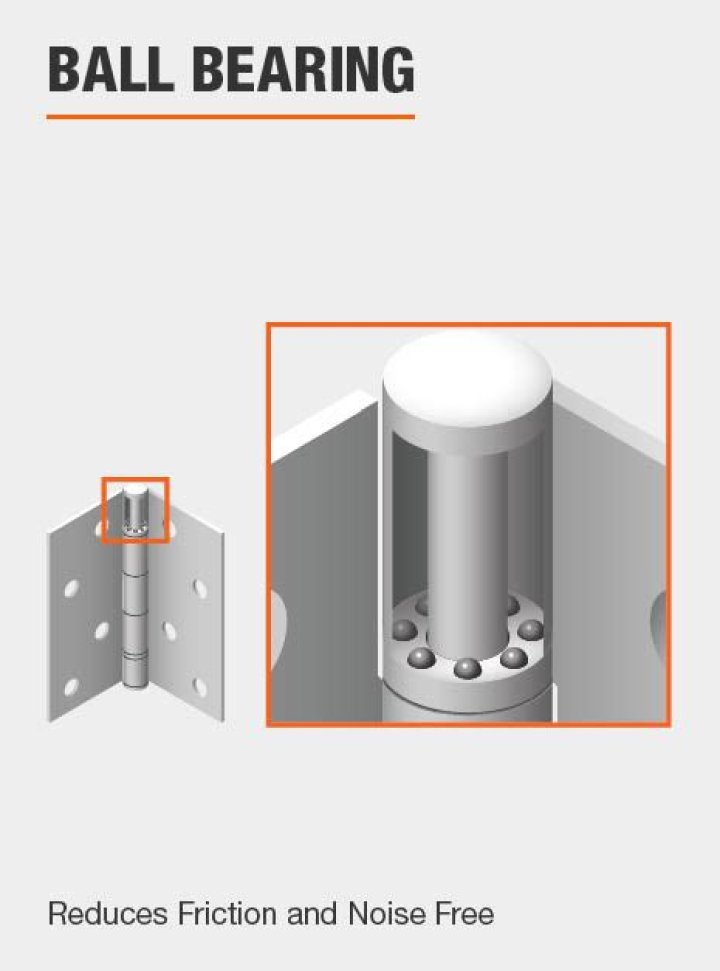 BALL BEARING

Reduces Friction and Noise Free